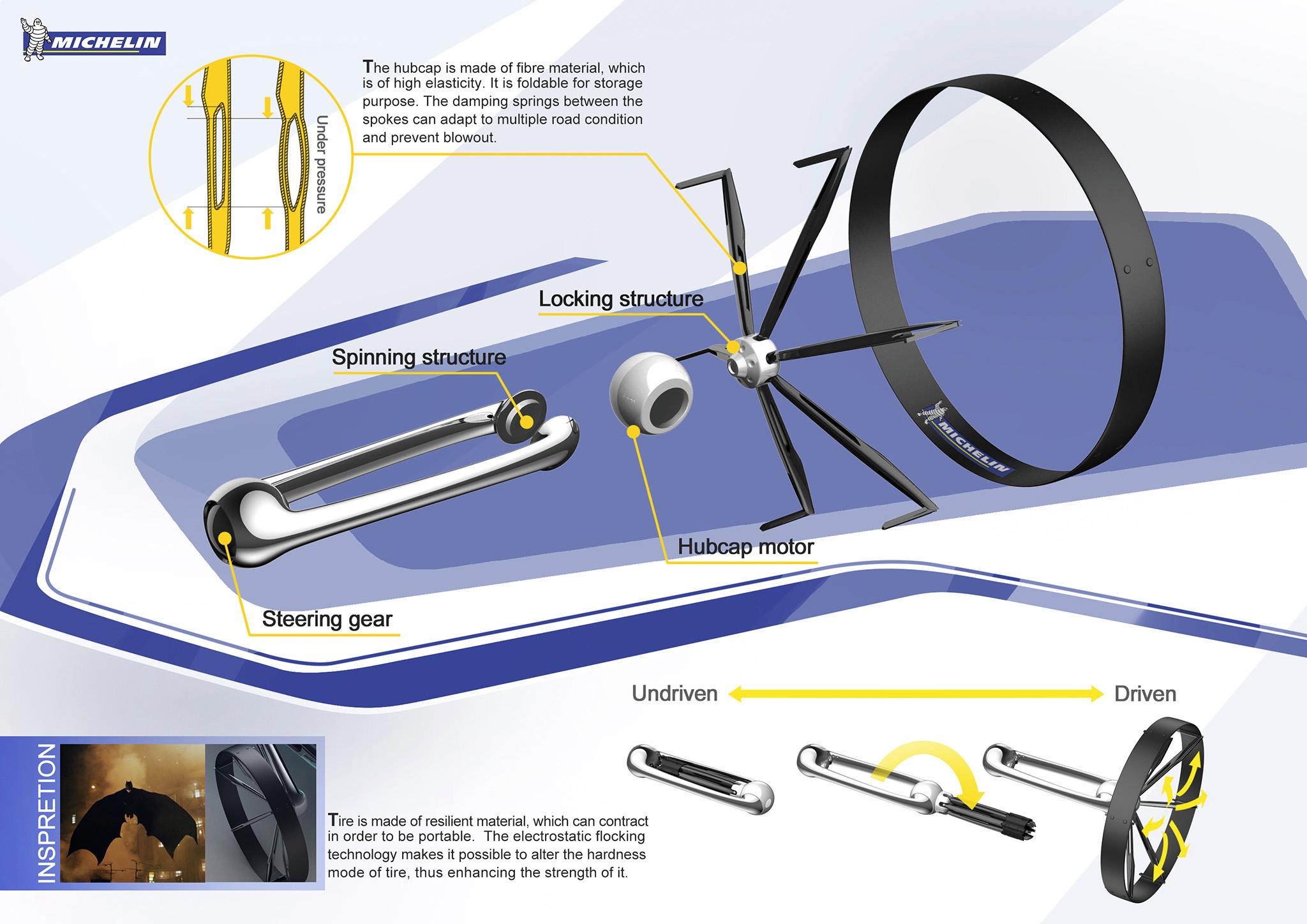 MICHELIN

Under pressure

The hubcap is made of fibre material, which is of high elasticity. It is foldable for storage purpose. The damping springs between the spokes can adapt to multiple road condition and prevent blowout.

Locking structure

Spinning structure

MICHELIN

Hubcap motor

Steering gear

Undriven

Driven

INSPRETION

Tire is made of resilient material, which can contract in order to be portable. The electrostatic flocking technology makes it possible to alter the hardness mode of tire, thus enhancing the strength of it.